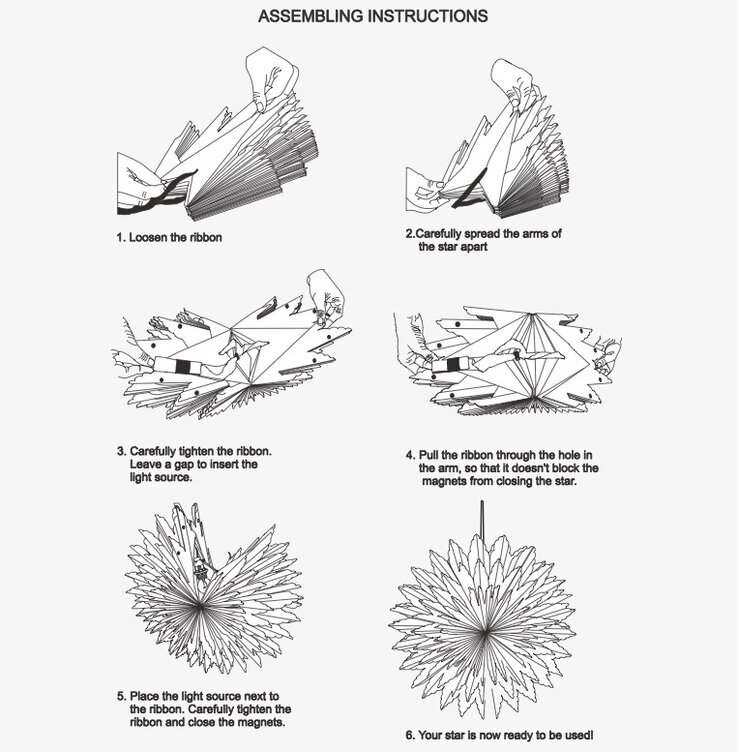 ASSEMBLING INSTRUCTIONS

1. Loosen the ribbon

2.Carefully spread the arms of the star apart

3. Carefully tighten the ribbon. Leave a gap to insert the light source.

4. Pull the ribbon through the hole in the arm, so that it doesn't block the magnets from closing the star.

5. Place the light source next to the ribbon. Carefully tighten the ribbon and close the magnets.

6. Your star is now ready to be used!